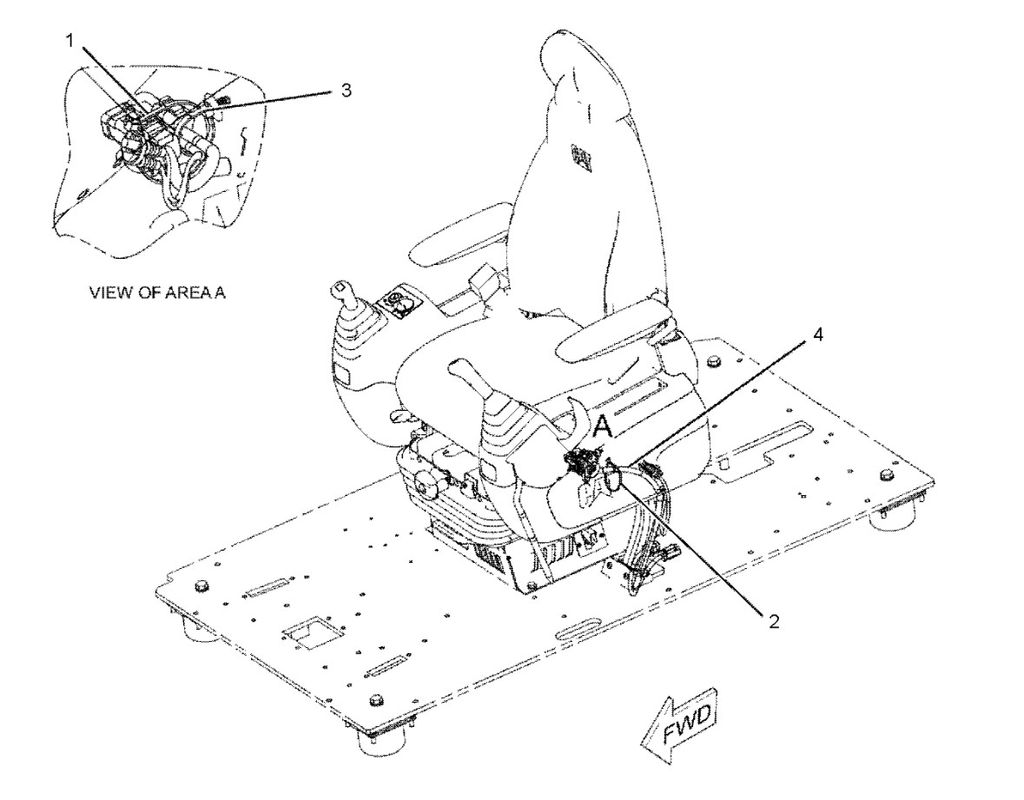 1
3
VIEW OF AREA A
4
A
2
FWD