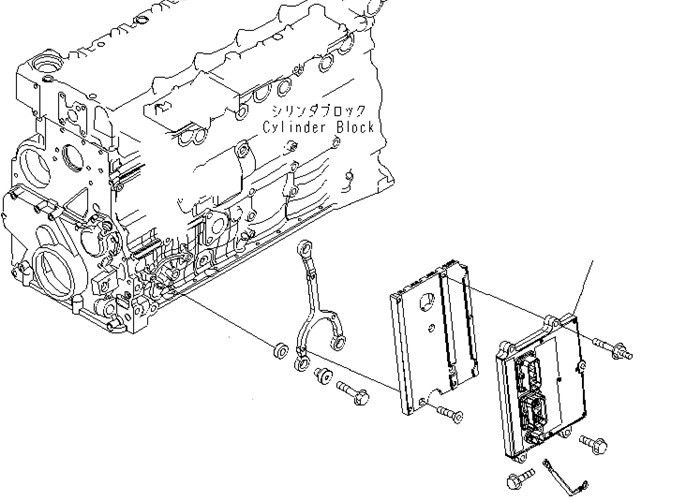 シリンダブロック
Cylinder Block