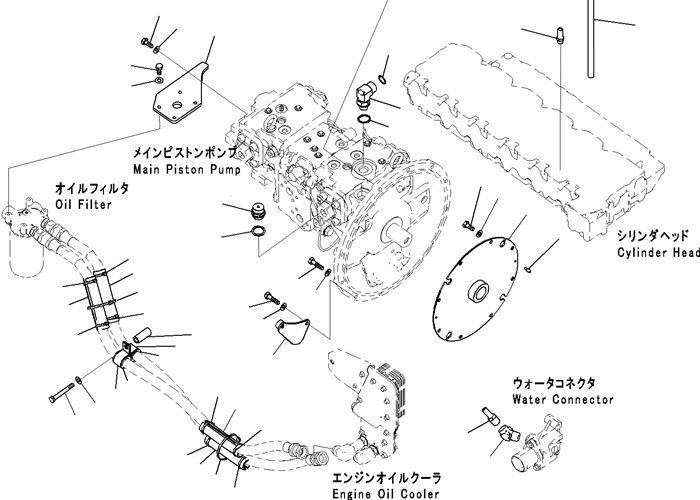 メインピストンポンプ
Main Piston Pump

オイルフィルタ
Oil Filter

シリンダヘッド
Cylinder Head

ウォータコネクタ
Water Connector

エンジンオイルクーラ
Engine Oil Cooler